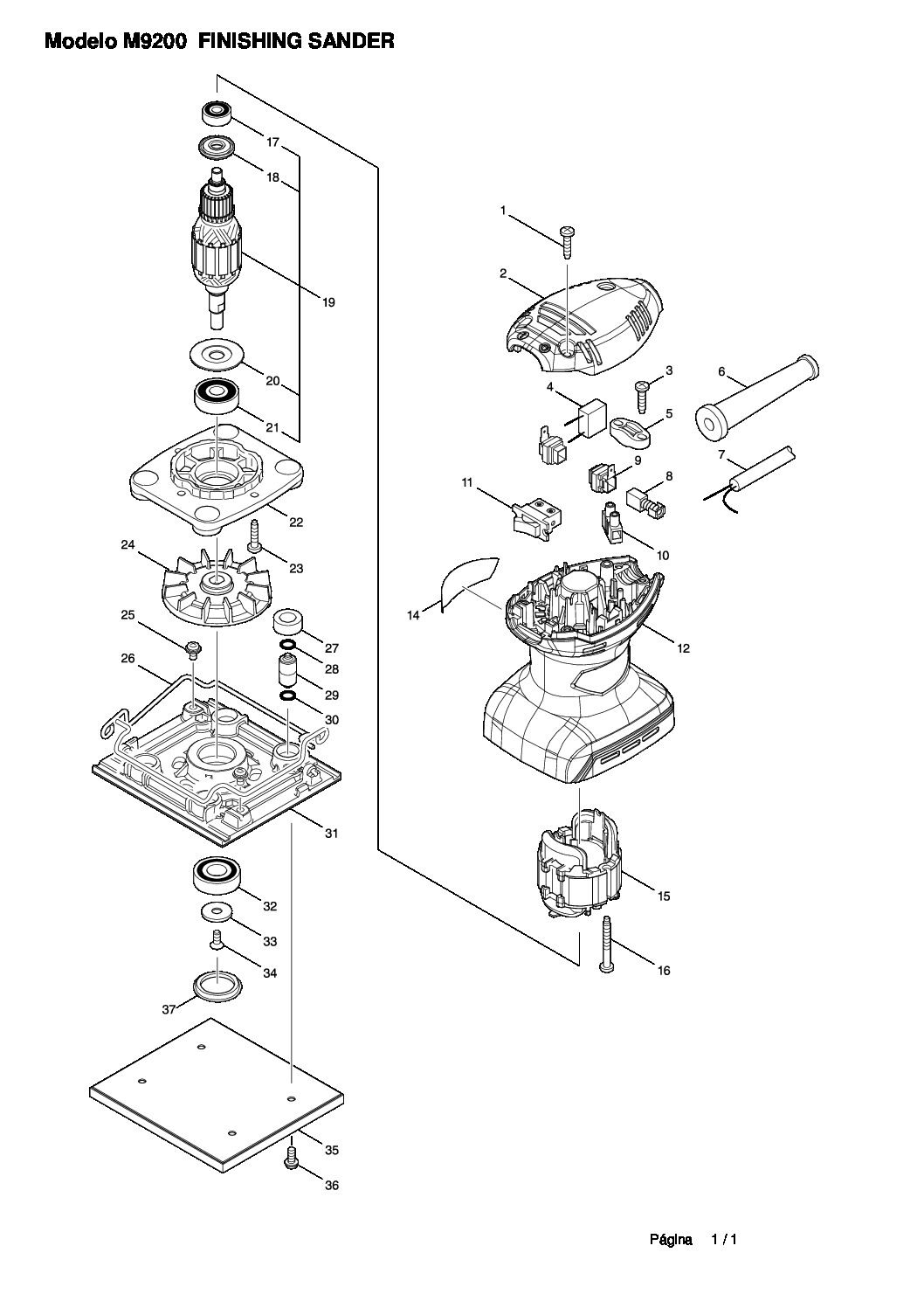 Modelo M9200 FINISHING SANDER

17
18
19
20
21
22
23
24
25
26
27
28
29
30
31
32
33
34
37
35
36
1
2
3
4
5
6
7
8
9
10
11
12
14
15
16

Página 1 / 1