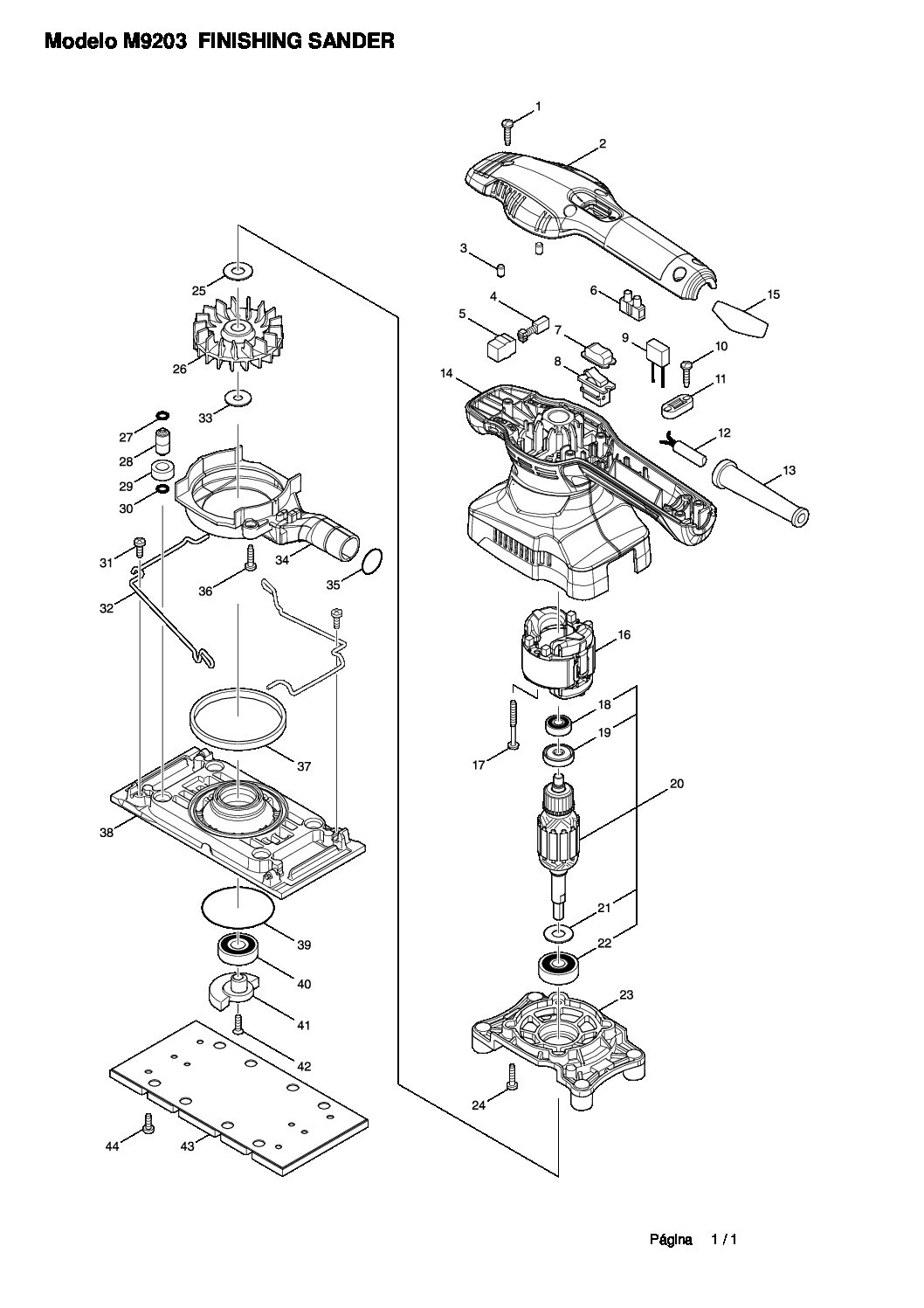 Modelo M9203 FINISHING SANDER

1
2
3
4
5
6
7
8
9
10
11
12
13
14
15
16
17
18
19
20
21
22
23
24
25
26
27
28
29
30
31
32
33
34
35
36
37
38
39
40
41
42
43
44

Página 1 / 1