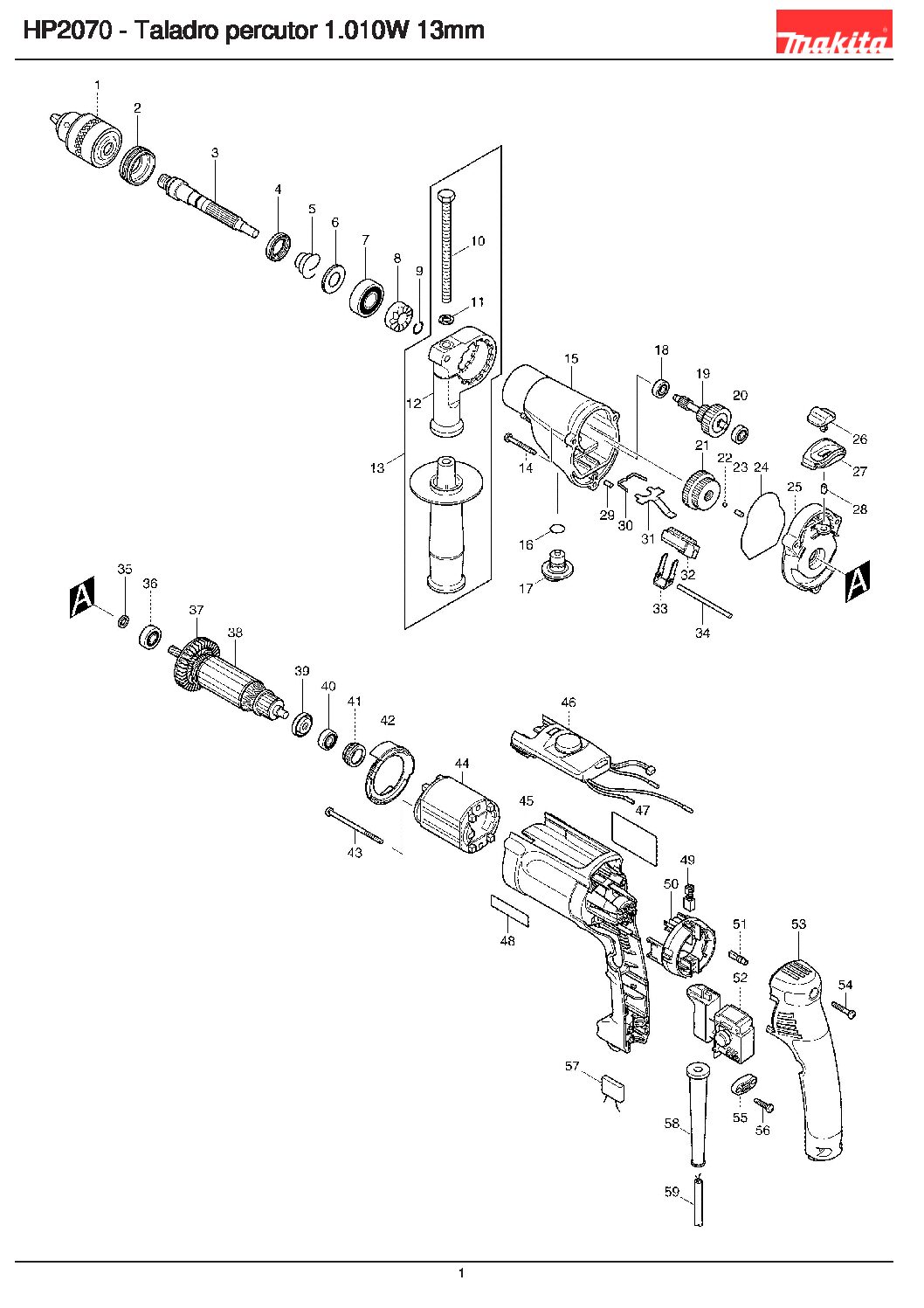 HP2070 - Taladro percutor 1.010W 13mm

makita

1
2
3
4
5
6
7
8
9
10
11
12
13
14
15
16
17
18
19
20
21
22
23
24
25
26
27
28
29
30
31
32
33
34
A
A
35
36
37
38
39
40
41
42
43
44
45
46
47
48
49
50
51
52
53
54
55
56
57
58
59

1