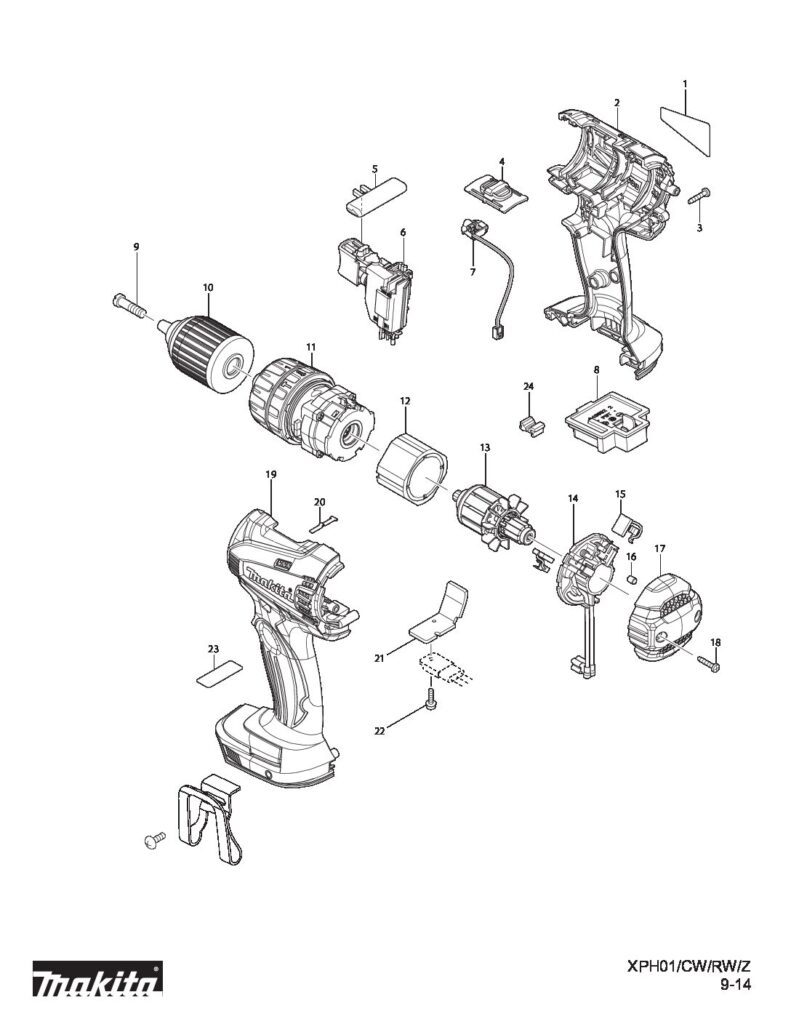 1
2
3
4
5
6
7
8
9
10
11
12
13
14
15
16
17
18
19
20
21
22
23
24
makita
makita
XPH01/CW/RW/Z
9-14