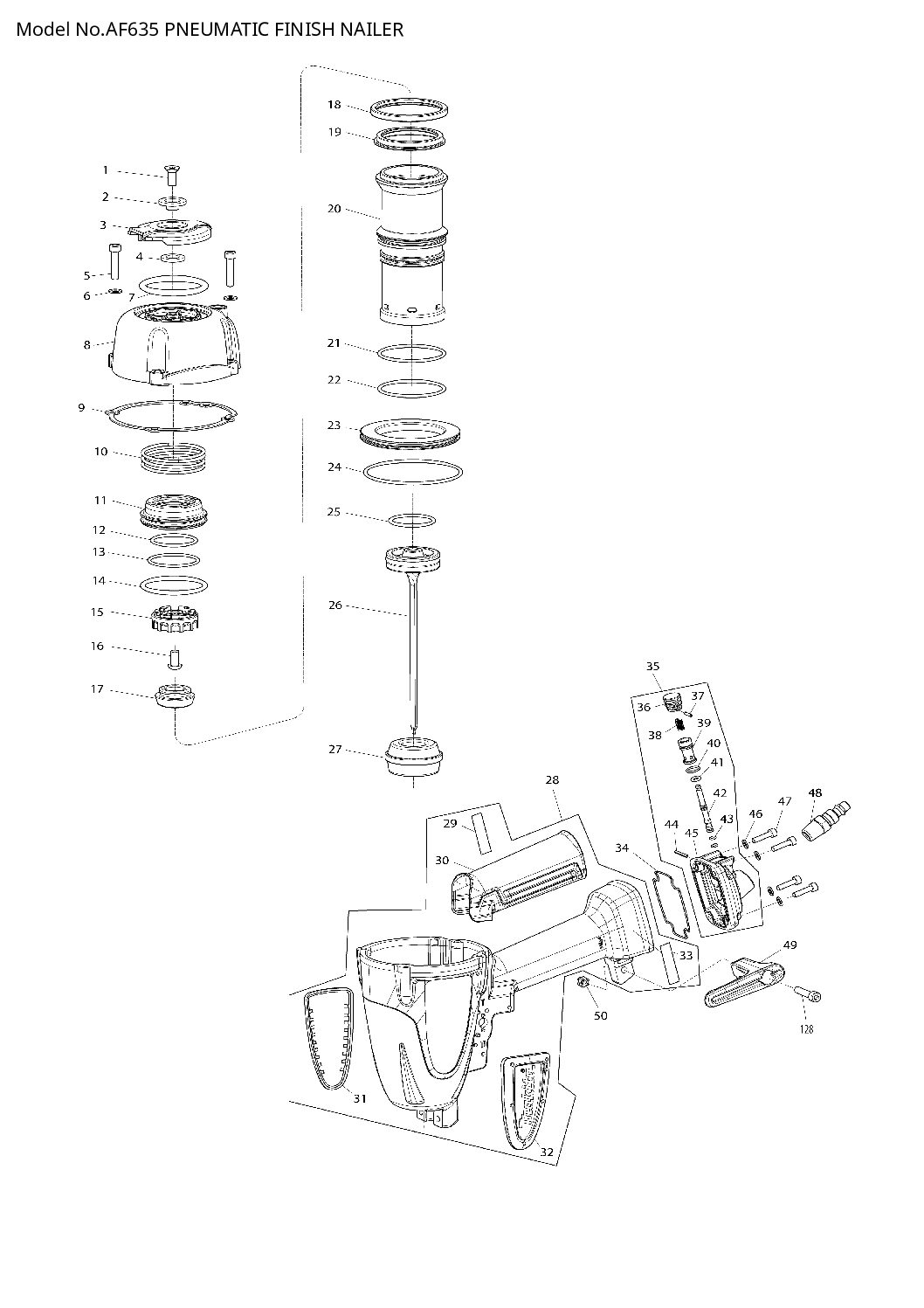 Model No.AF635 PNEUMATIC FINISH NAILER

1
2
3
4
5
6
7
8
9
10
11
12
13
14
15
16
17
18
19
20
21
22
23
24
25
26
27
28
29
30
31
32
33
34
35
36
37
38
39
40
41
42
43
44
45
46
47
48
49
50
128