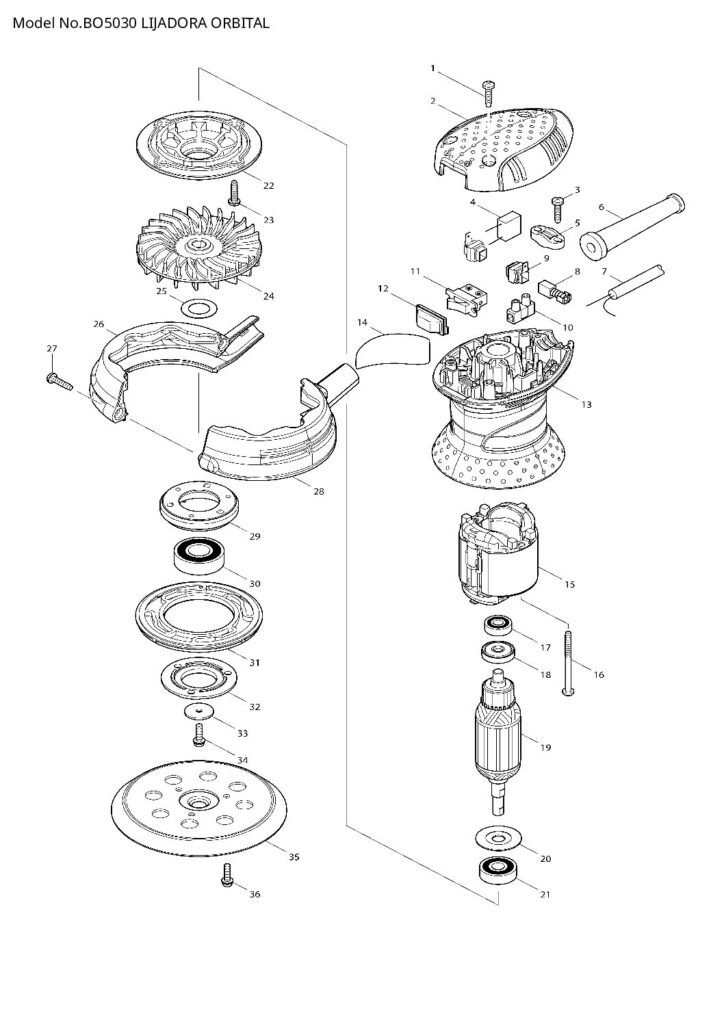 Model No.BO5030 LIJADORA ORBITAL

1
2
3
4
5
6
7
8
9
10
11
12
13
14
15
16
17
18
19
20
21
22
23
24
25
26
27
28
29
30
31
32
33
34
35
36