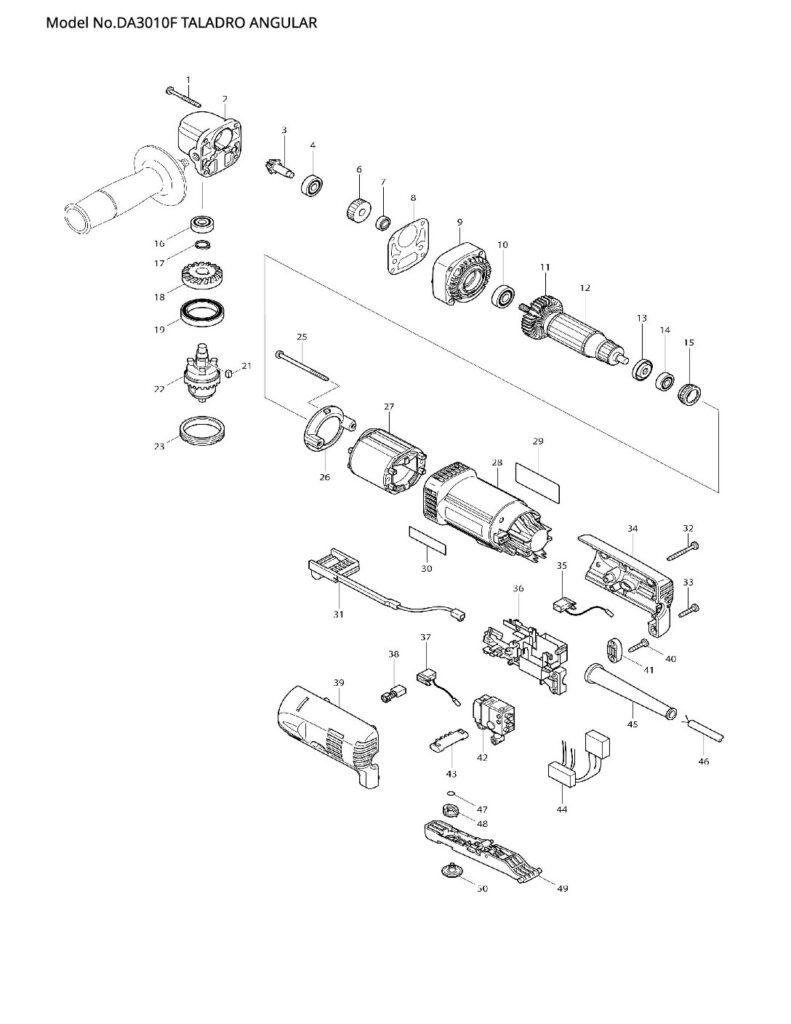 Model No.DA3010F TALADRO ANGULAR

1
2
3
4
6
7
8
9
10
11
12
13
14
15
16
17
18
19
21
22
23
25
26
27
28
29
30
31
32
33
34
35
36
37
38
39
40
41
42
43
44
45
46
47
48
49
50