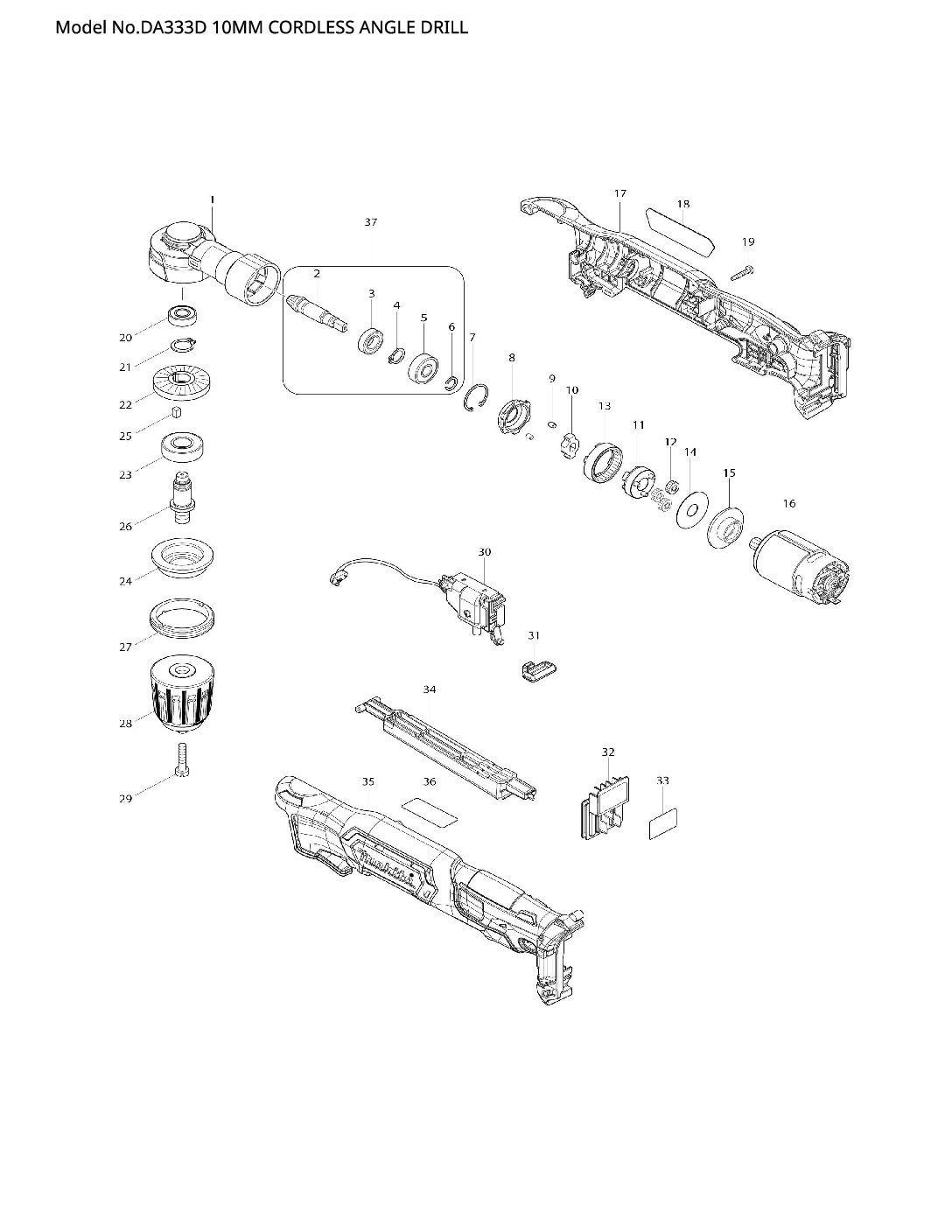 Model No.DA333D 10MM CORDLESS ANGLE DRILL

1
37
17
18
19
2
3
4
5
6
7
8
9
10
13
11
12
14
15
16
20
21
22
25
23
26
24
27
28
29
30
31
34
32
33
35
36
makita