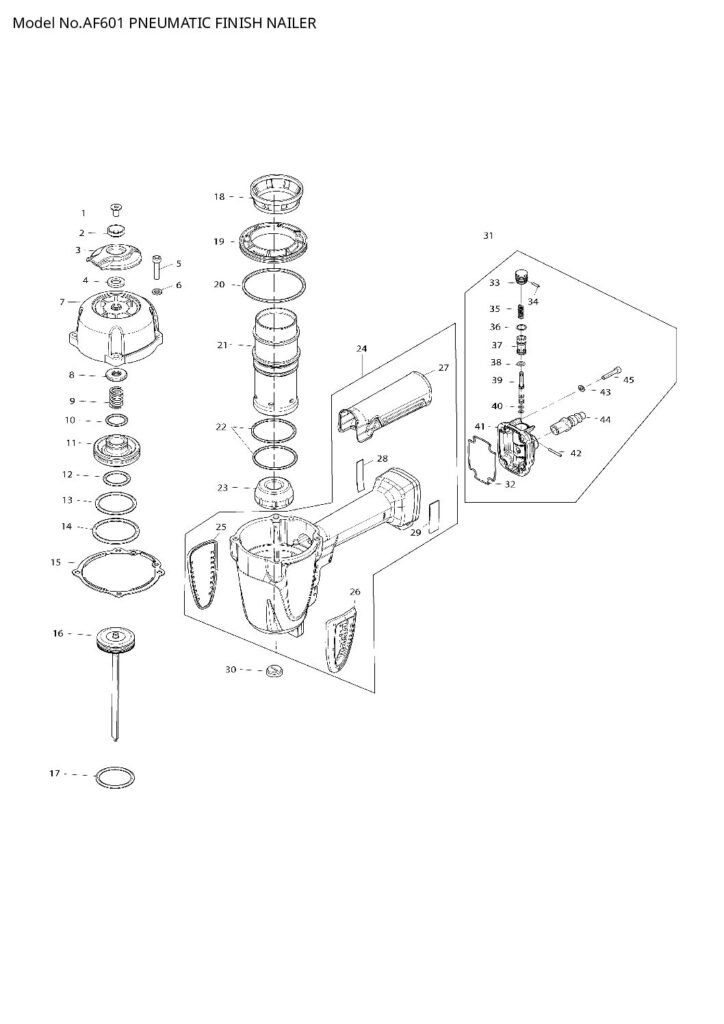 Model No.AF601 PNEUMATIC FINISH NAILER

1
2
3
4
5
6
7
8
9
10
11
12
13
14
15
16
17
18
19
20
21
22
23
24
25
26
27
28
29
30
31
32
33
34
35
36
37
38
39
40
41
42
43
44
45