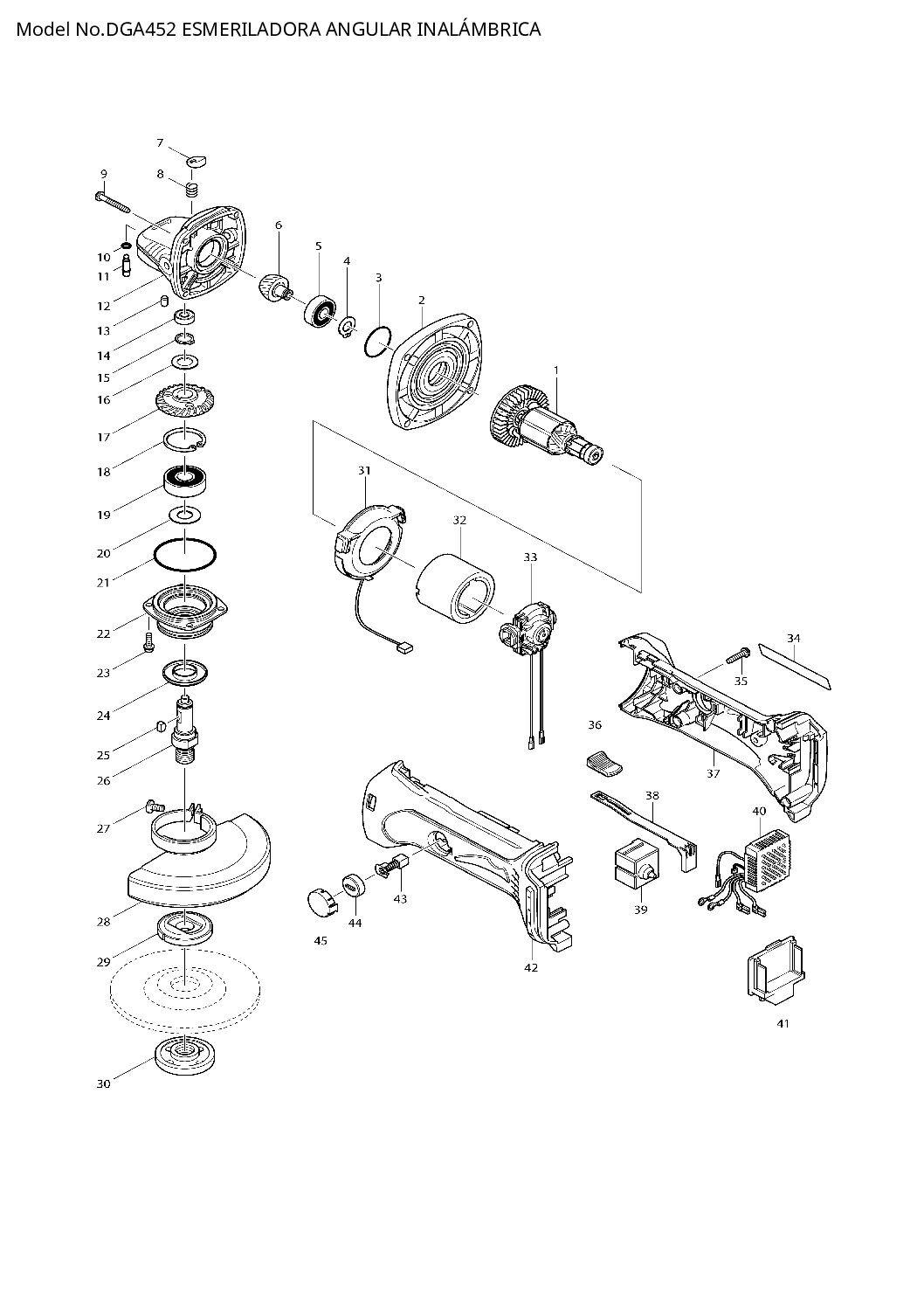 Model No.DGA452 ESMERILADORA ANGULAR INALÁMBRICA

7
8
9
10
11
12
13
14
15
16
17
18
19
20
21
22
23
24
25
26
27
28
29
30
6
5
4
3
2
1
31
32
33
34
35
36
37
38
39
40
41
42
43
44
45