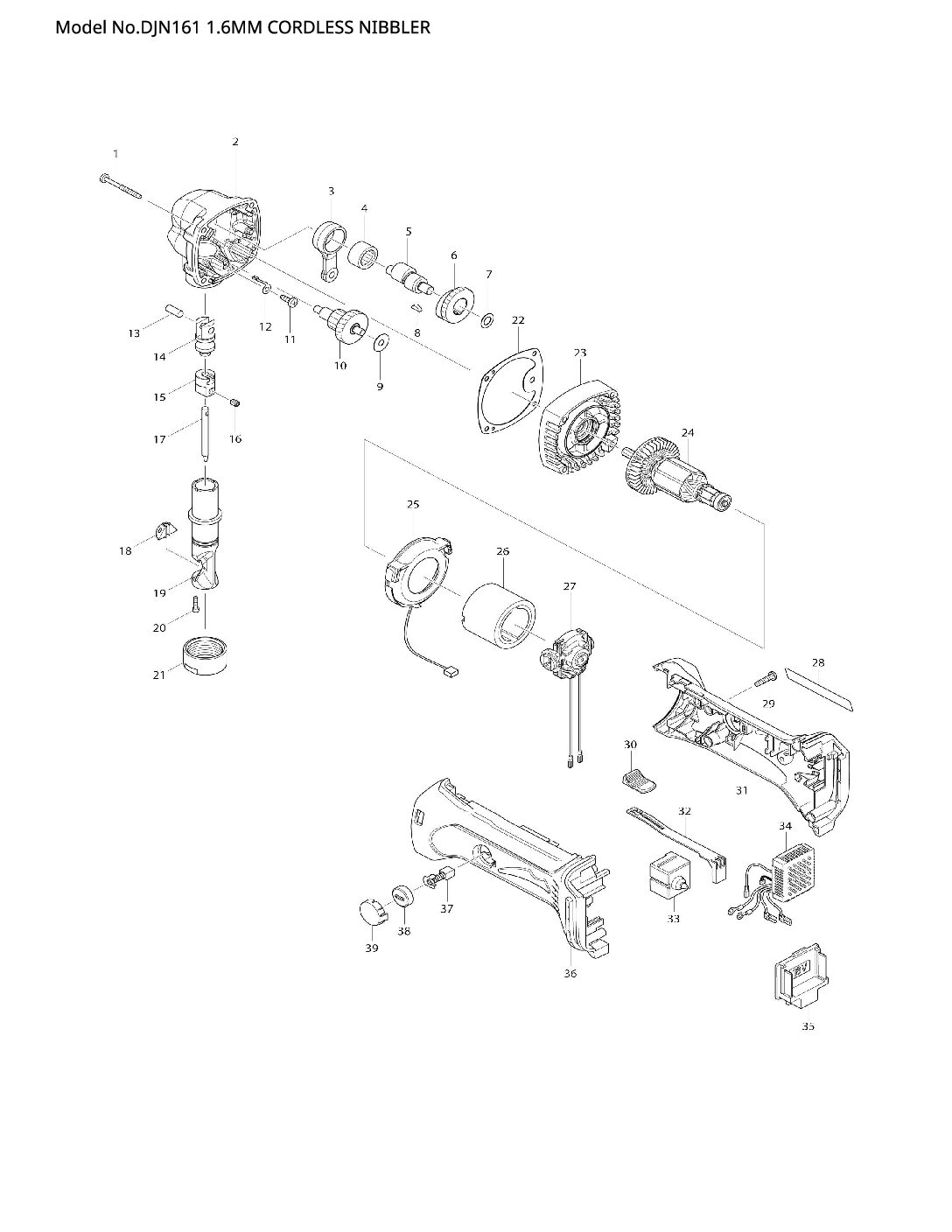 Model No.DJN161 1.6MM CORDLESS NIBBLER

1
2
3
4
5
6
7
8
9
10
11
12
13
14
15
16
17
18
19
20
21
22
23
24
25
26
27
28
29
30
31
32
33
34
35
36
37
38
39