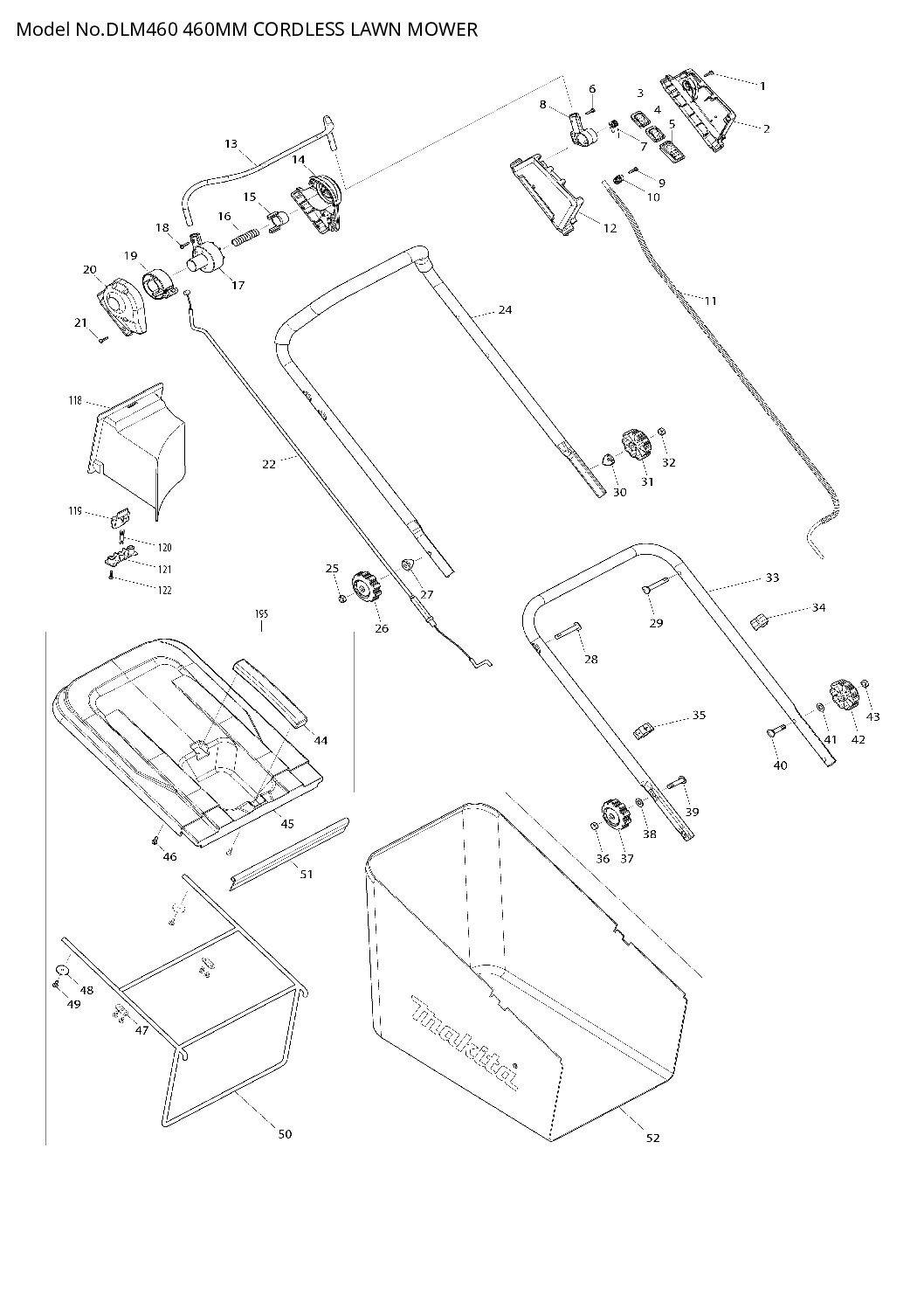 Model No.DLM460 460MM CORDLESS LAWN MOWER

1
2
3
4
5
6
7
8
9
10
11
12
13
14
15
16
17
18
19
20
21
22
24
25
26
27
28
29
30
31
32
33
34
35
36
37
38
39
40
41
42
43
44
45
46
47
48
49
50
51
52
118
119
120
121
122
195

makita