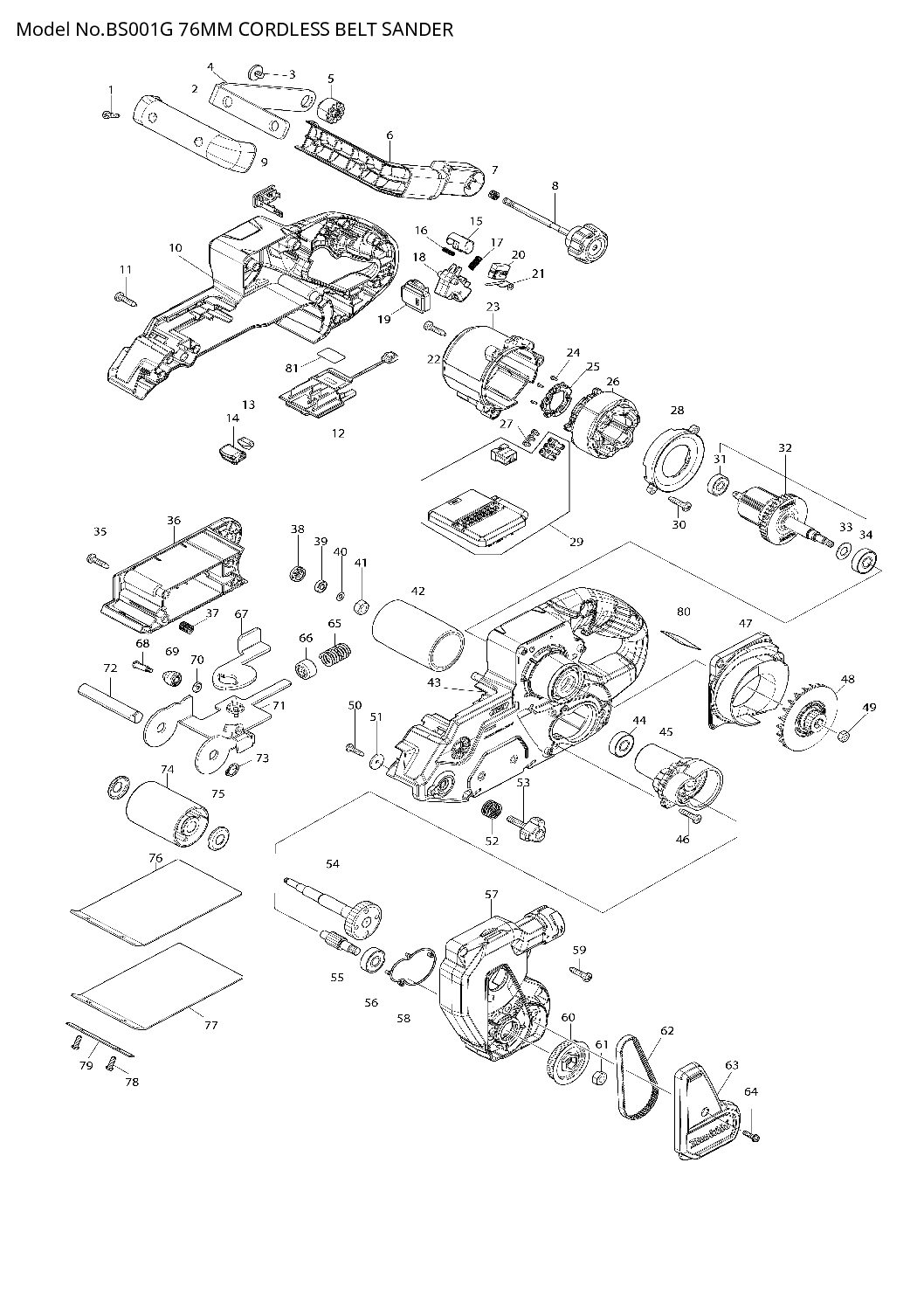 Model No.BS001G 76MM CORDLESS BELT SANDER

1
2
3
4
5
6
7
8
9
10
11
12
13
14
15
16
17
18
19
20
21
22
23
24
25
26
27
28
29
30
31
32
33
34
35
36
37
38
39
40
41
42
43
44
45
46
47
48
49
50
51
52
53
54
55
56
57
58
59
60
61
62
63
64
65
66
67
68
69
70
71
72
73
74
75
76
77
78
79
80
81