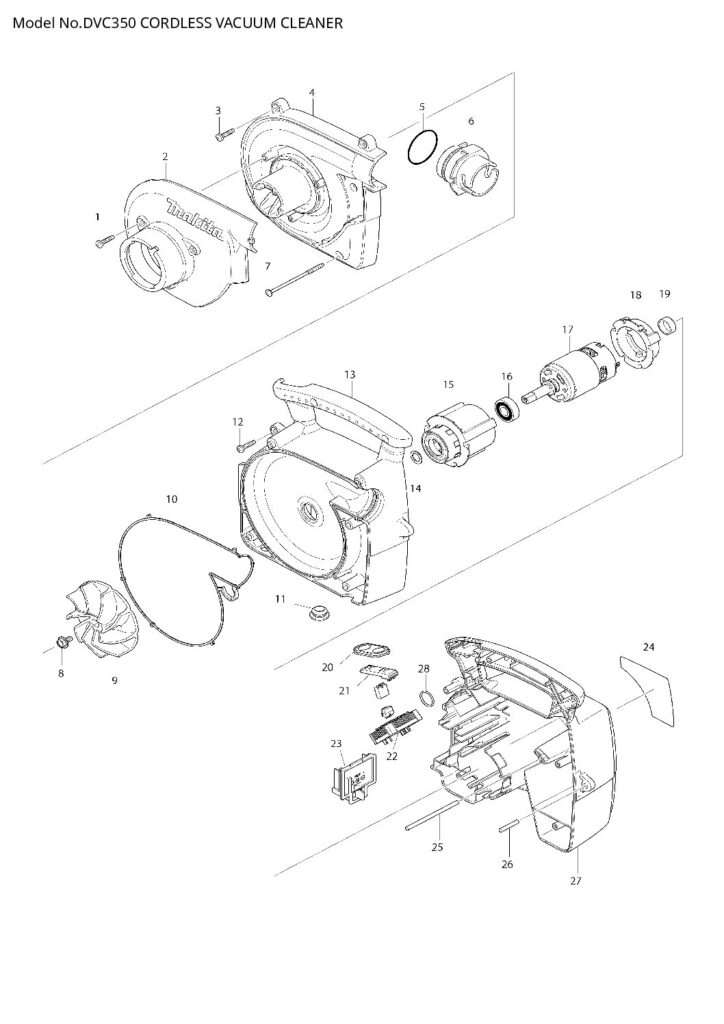 Model No.DVC350 CORDLESS VACUUM CLEANER

3
4
5
6
2
1
makita
7
18
19
17
13
15
16
12
14
10
11
8
9
20
21
28
24
22
23
25
26
27