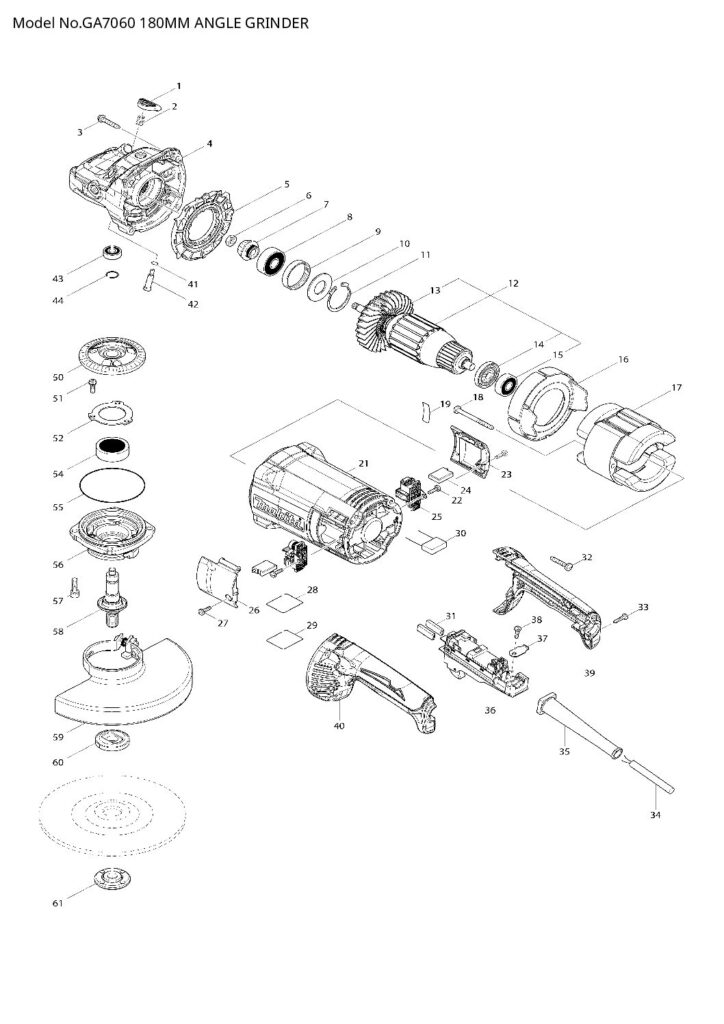 Model No.GA7060 180MM ANGLE GRINDER

1
2
3
4
5
6
7
8
9
10
11
12
13
14
15
16
17
18
19
21
22
23
24
25
26
27
28
29
30
31
32
33
34
35
36
37
38
39
40
41
42
43
44
50
51
52
54
55
56
57
58
59
60
61

makita