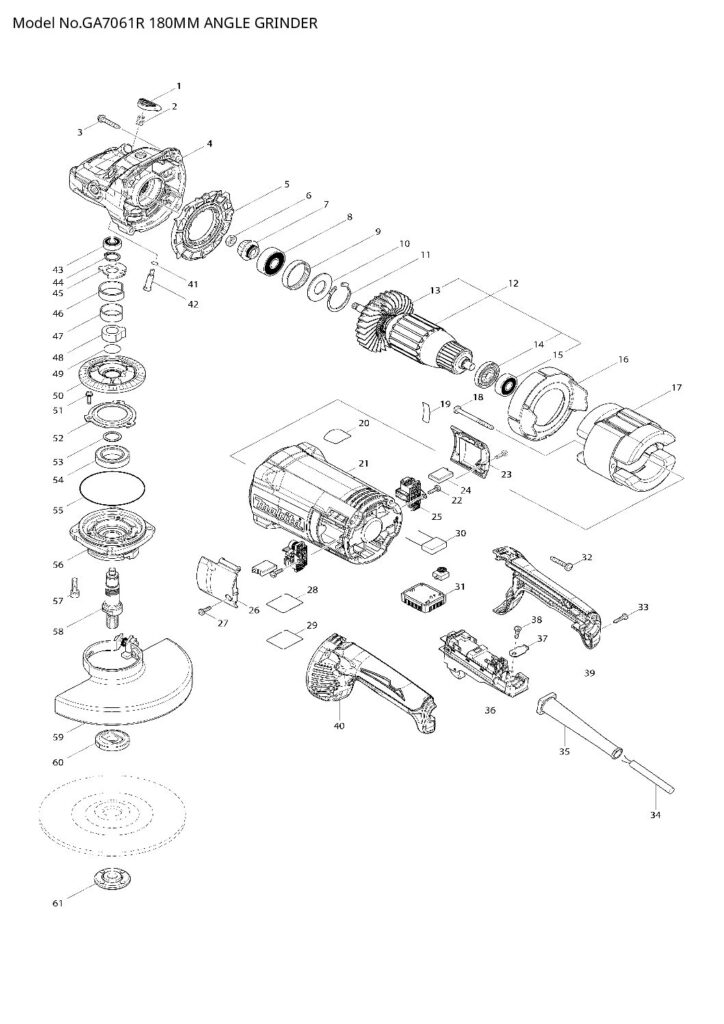 Model No.GA7061R 180MM ANGLE GRINDER

1
2
3
4
5
6
7
8
9
10
11
12
13
14
15
16
17
18
19
20
21
22
23
24
25
26
27
28
29
30
31
32
33
34
35
36
37
38
39
40
41
42
43
44
45
46
47
48
49
50
51
52
53
54
55
56
57
58
59
60
61