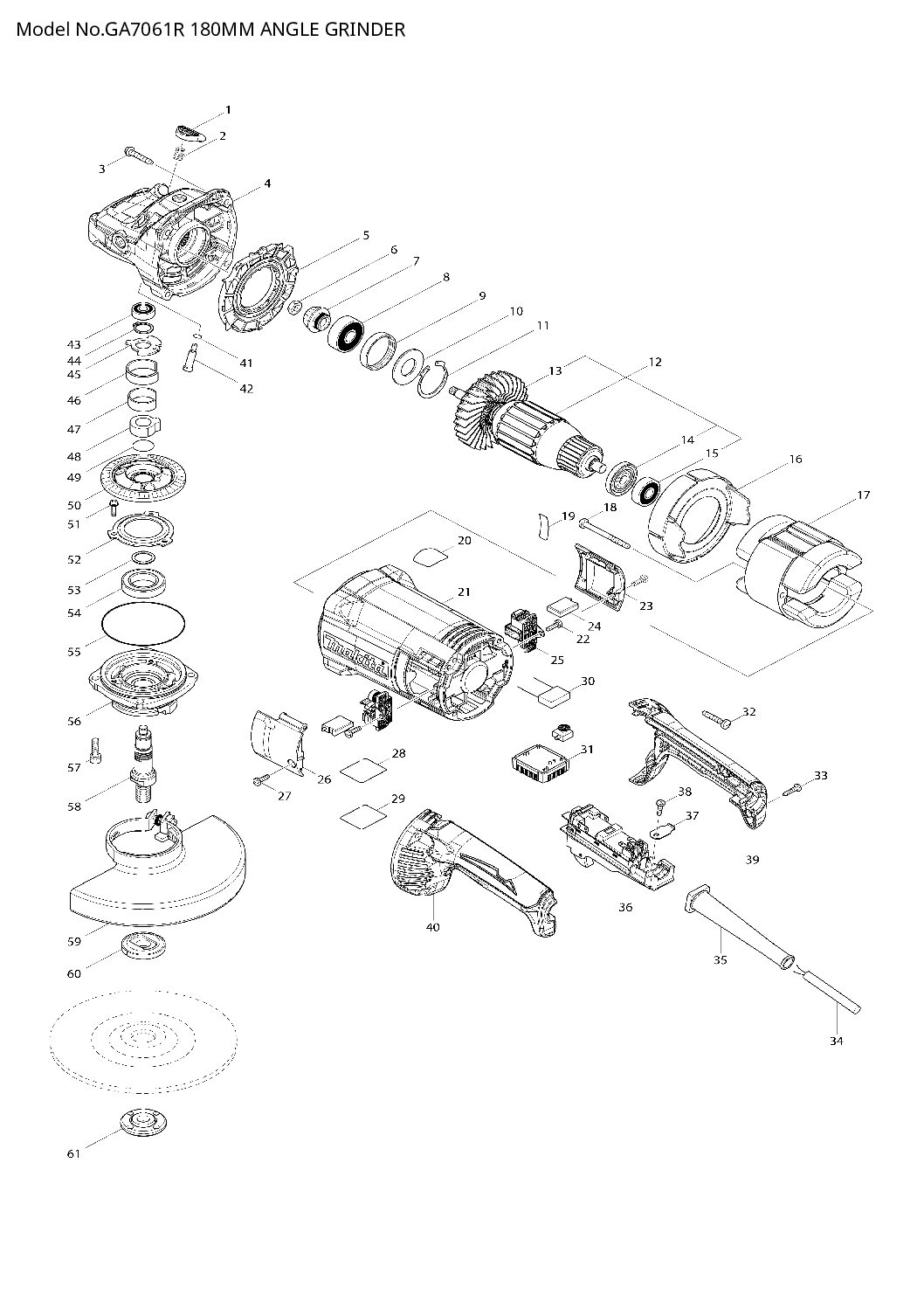 Model No.GA7061R 180MM ANGLE GRINDER

1
2
3
4
5
6
7
8
9
10
11
12
13
14
15
16
17
18
19
20
21
22
23
24
25
26
27
28
29
30
31
32
33
34
35
36
37
38
39
40
41
42
43
44
45
46
47
48
49
50
51
52
53
54
55
56
57
58
59
60
61