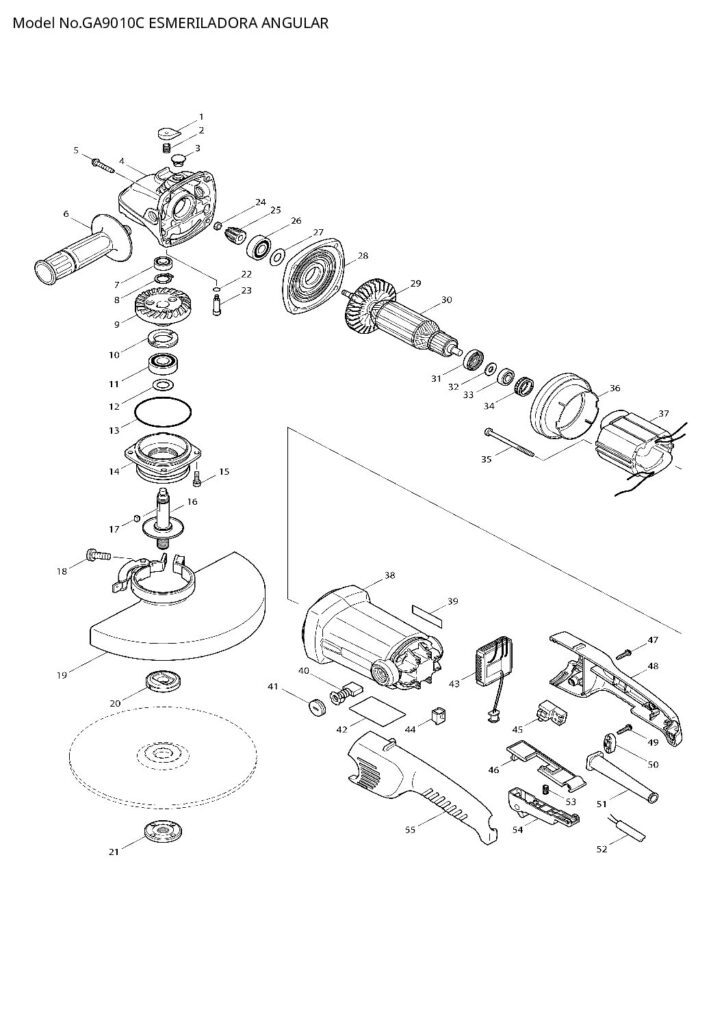 Model No.GA9010C ESMERILADORA ANGULAR

1
2
3
4
5
6
7
8
9
10
11
12
13
14
15
16
17
18
19
20
21
22
23
24
25
26
27
28
29
30
31
32
33
34
35
36
37
38
39
40
41
42
43
44
45
46
47
48
49
50
51
52
53
54
55