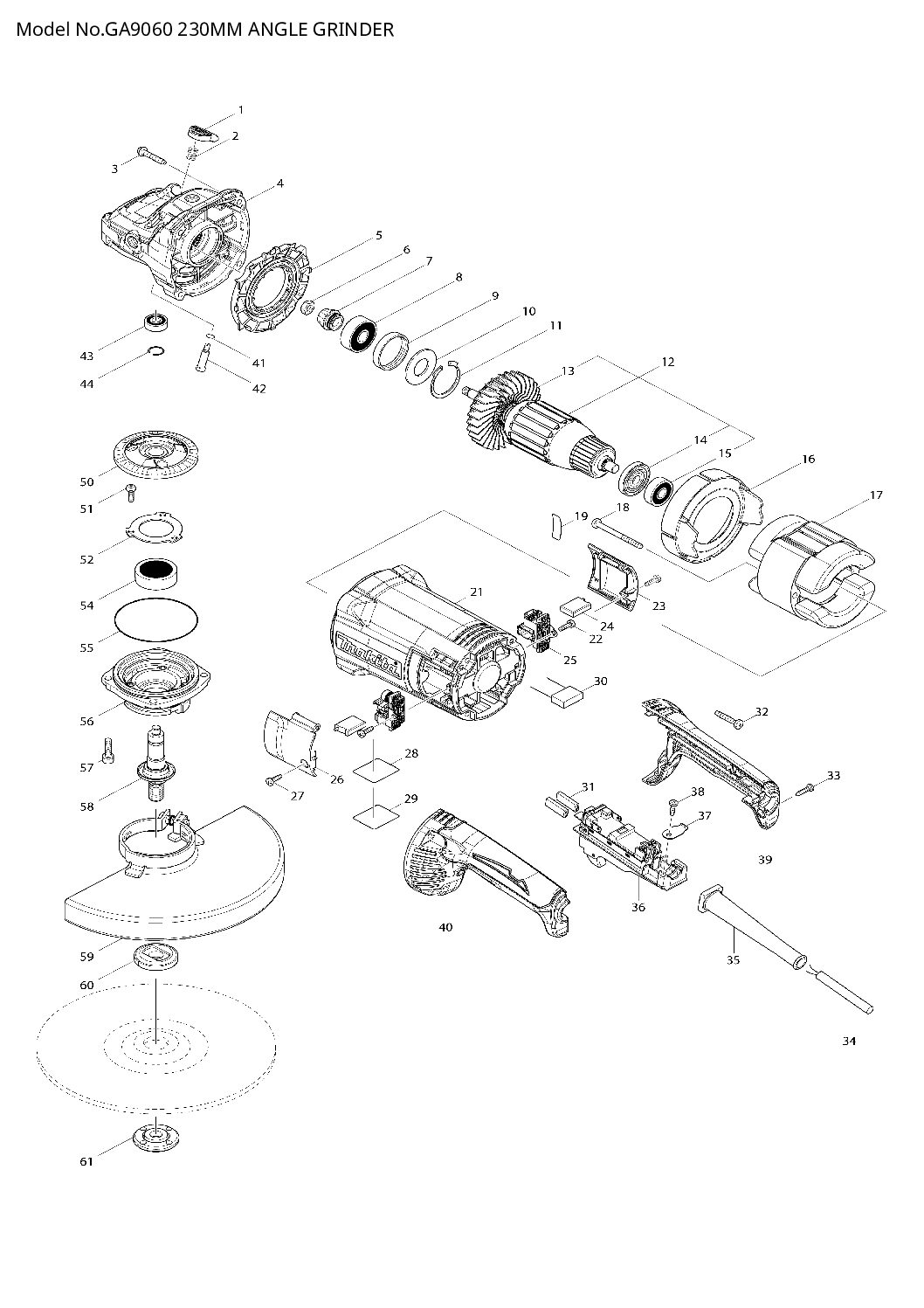 Model No.GA9060 230MM ANGLE GRINDER

1
2
3
4
5
6
7
8
9
10
11
12
13
14
15
16
17
18
19
21
22
23
24
25
26
27
28
29
30
31
32
33
34
35
36
37
38
39
40
41
42
43
44
50
51
52
54
55
56
57
58
59
60
61

makita