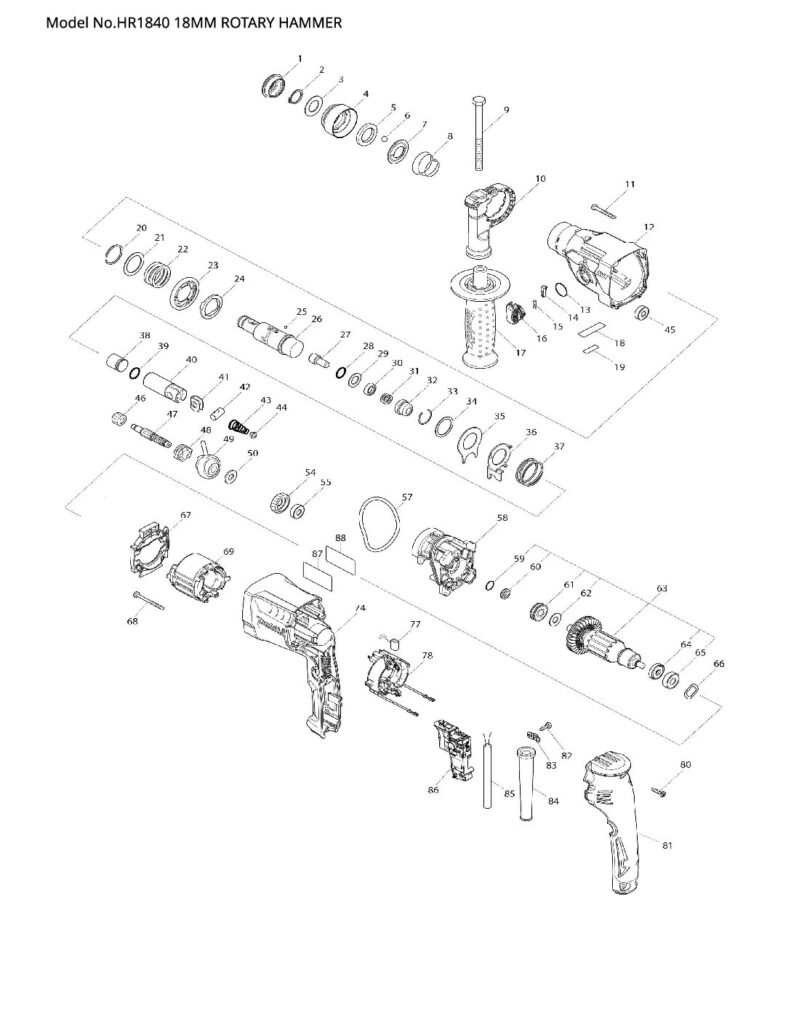 Model No.HR1840 18MM ROTARY HAMMER

1
2
3
4
5
6
7
8
9
10
11
12
13
14
15
16
17
18
19
20
21
22
23
24
25
26
27
28
29
30
31
32
33
34
35
36
37
38
39
40
41
42
43
44
45
46
47
48
49
50
54
55
57
58
59
60
61
62
63
64
65
66
67
68
69
74
77
78
80
81
82
83
84
85
86
87
88