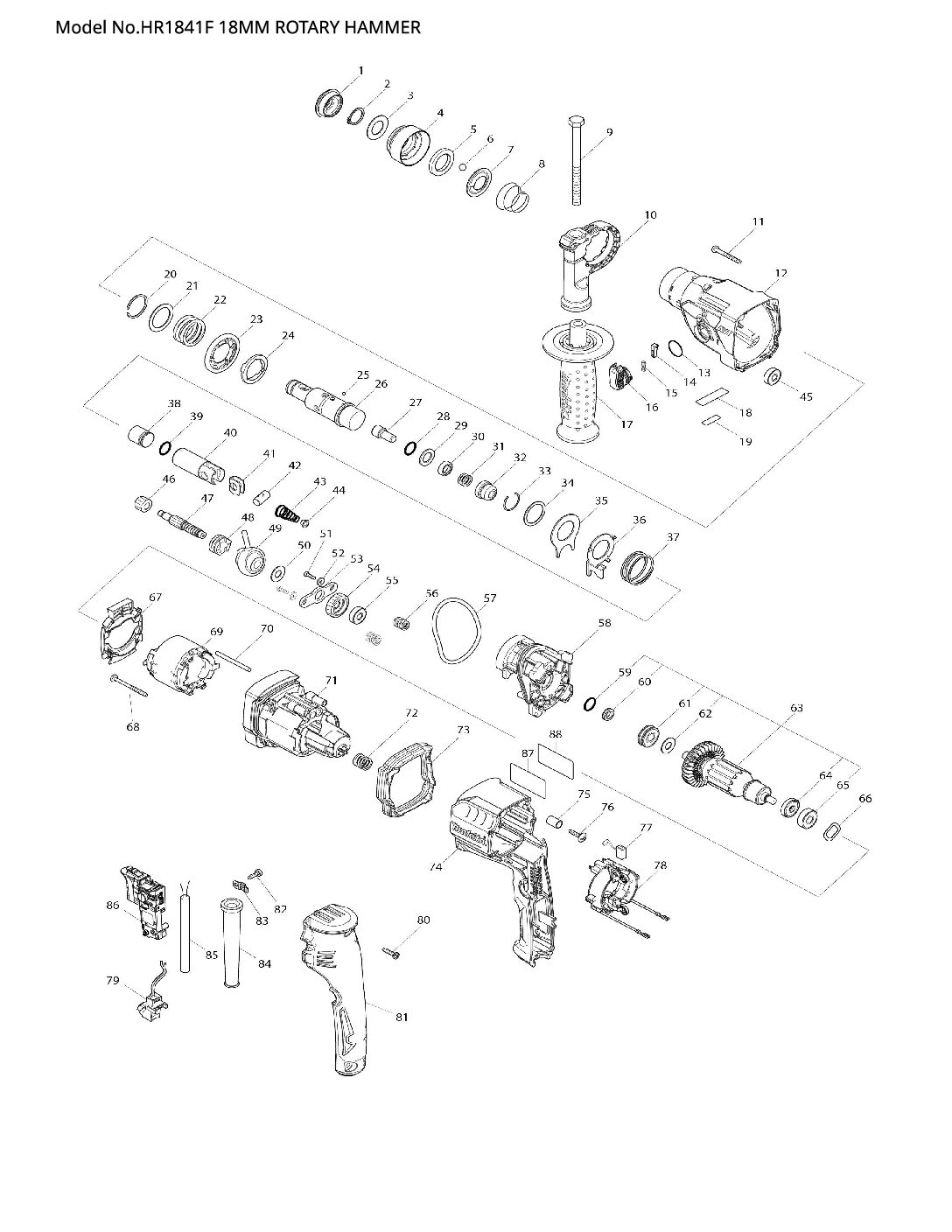 Model No.HR1841F 18MM ROTARY HAMMER

1
2
3
4
5
6
7
8
9
10
11
12
13
14
15
16
17
18
19
20
21
22
23
24
25
26
27
28
29
30
31
32
33
34
35
36
37
38
39
40
41
42
43
44
45
46
47
48
49
50
51
52
53
54
55
56
57
58
59
60
61
62
63
64
65
66
67
68
69
70
71
72
73
74
75
76
77
78
79
80
81
82
83
84
85
86
87
88