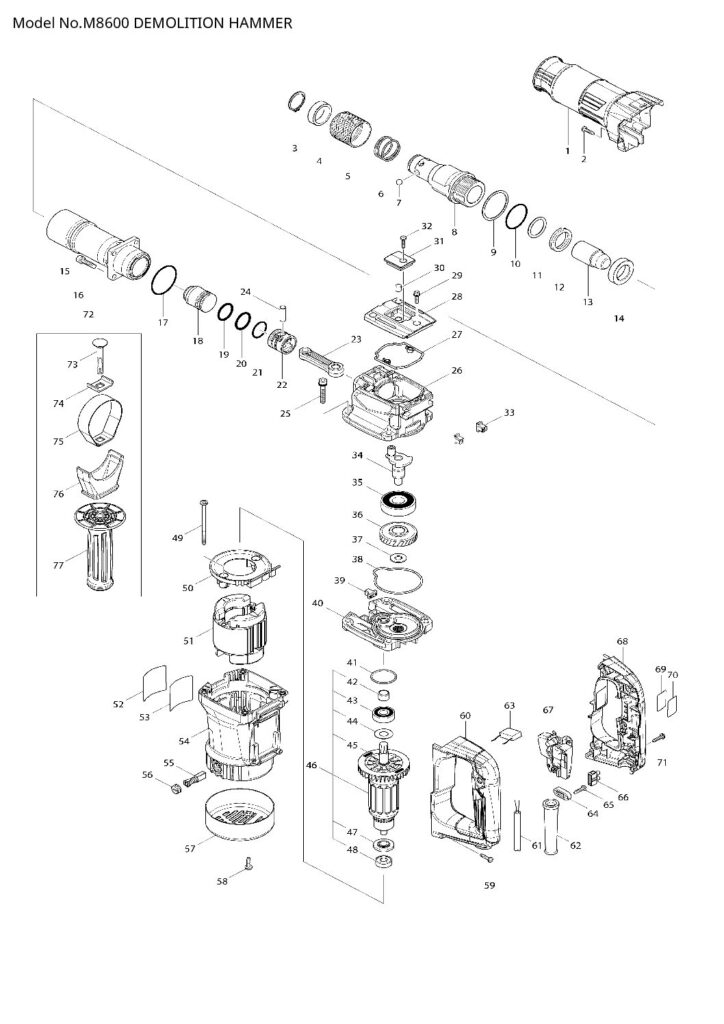 Model No.M8600 DEMOLITION HAMMER

1
2
3
4
5
6
7
8
9
10
11
12
13
14
15
16
72
17
18
19
20
21
22
23
24
25
26
27
28
29
30
31
32
33
34
35
36
37
38
39
40
41
42
43
44
45
46
47
48
49
50
51
52
53
54
55
56
57
58
59
60
61
62
63
64
65
66
67
68
69
70
71
73
74
75
76
77