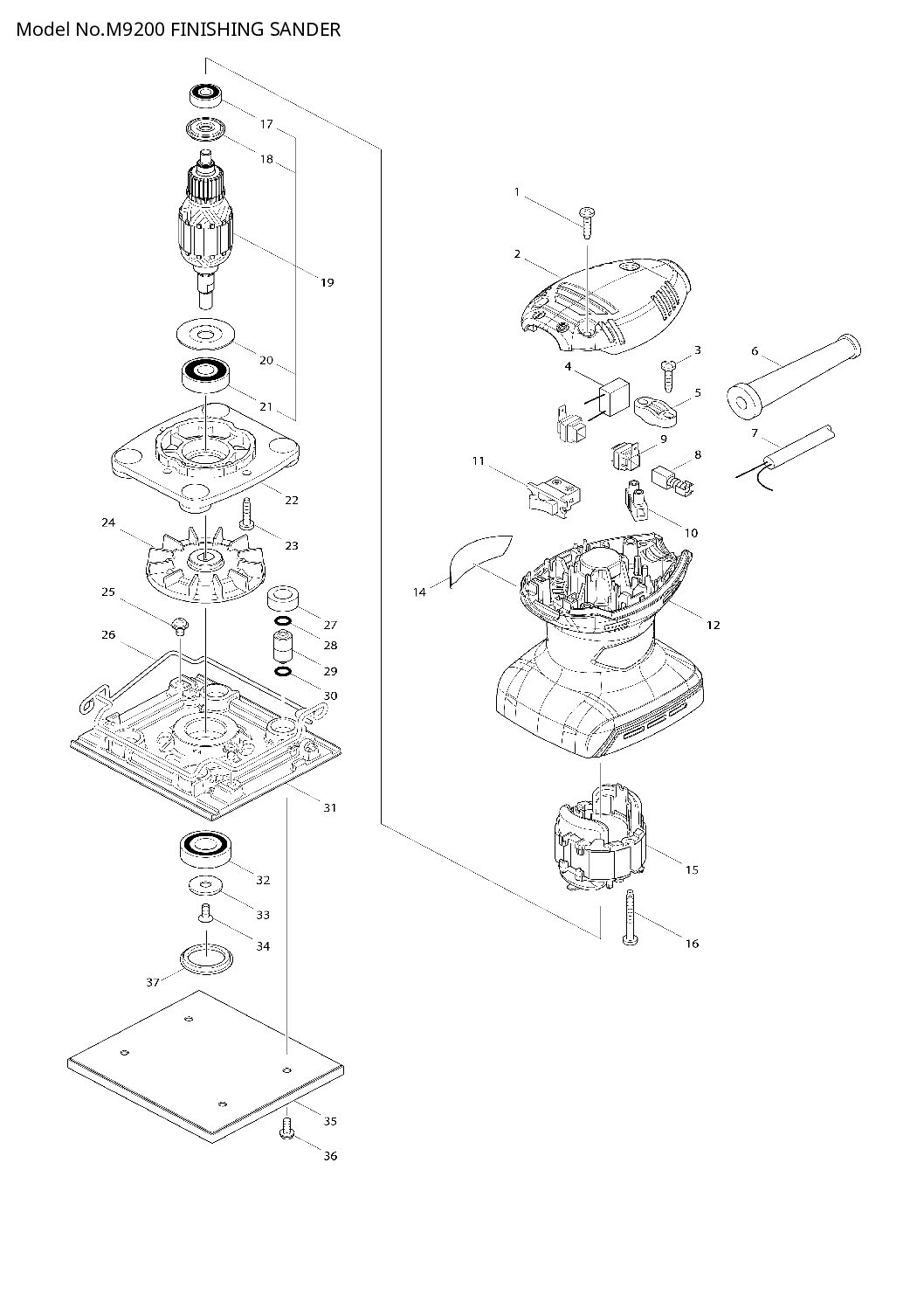 Model No.M9200 FINISHING SANDER

17
18
19
20
21
22
23
24
25
26
27
28
29
30
31
32
33
34
37
35
36

1
2
3
4
5
6
7
8
9
10
11
12
14
15
16