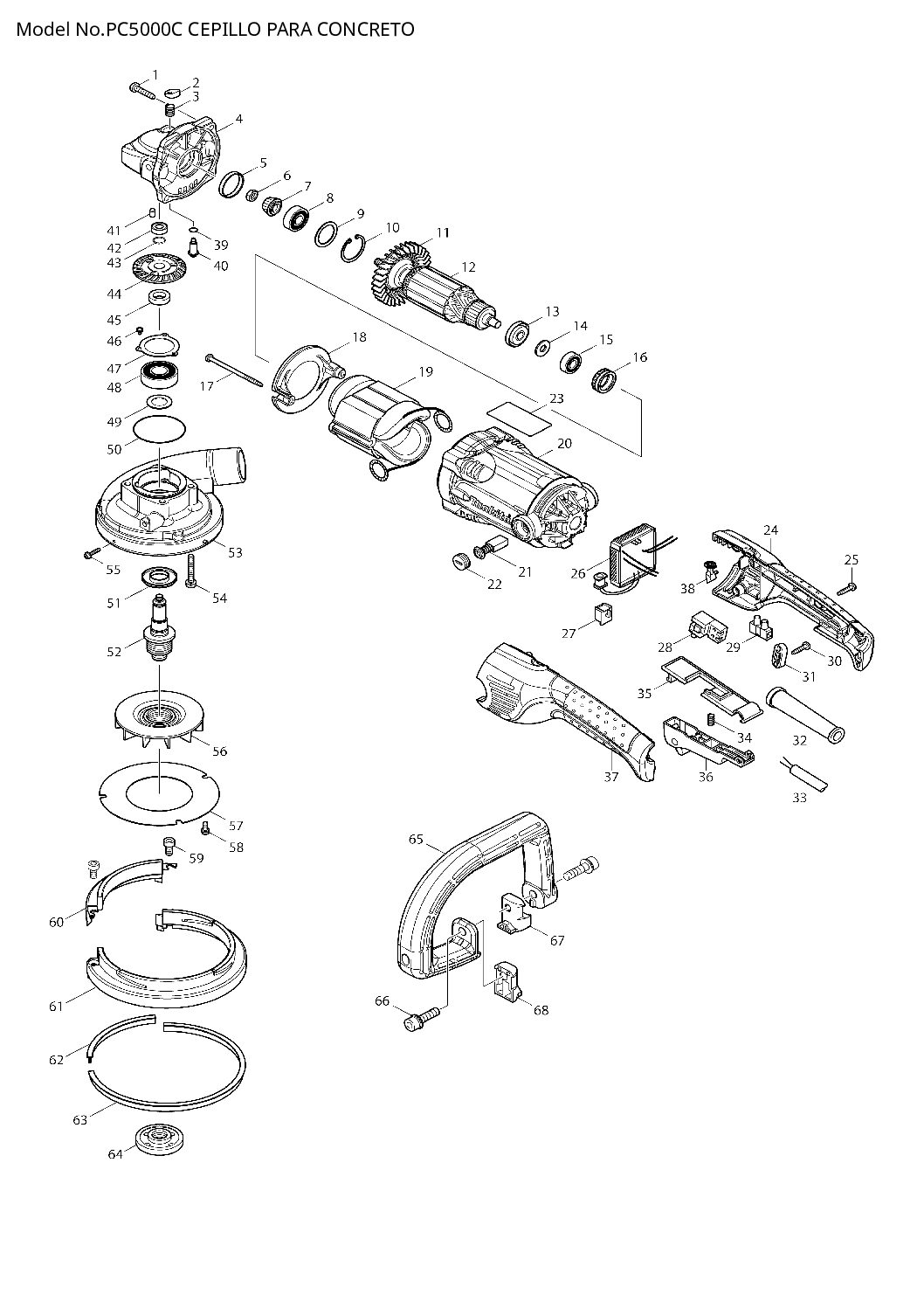 Model No.PC5000C CEPILLO PARA CONCRETO

1
2
3
4
5
6
7
8
9
10
11
12
13
14
15
16
17
18
19
20
21
22
23
24
25
26
27
28
29
30
31
32
33
34
35
36
37
38
39
40
41
42
43
44
45
46
47
48
49
50
51
52
53
54
55
56
57
58
59
60
61
62
63
64
65
66
67
68