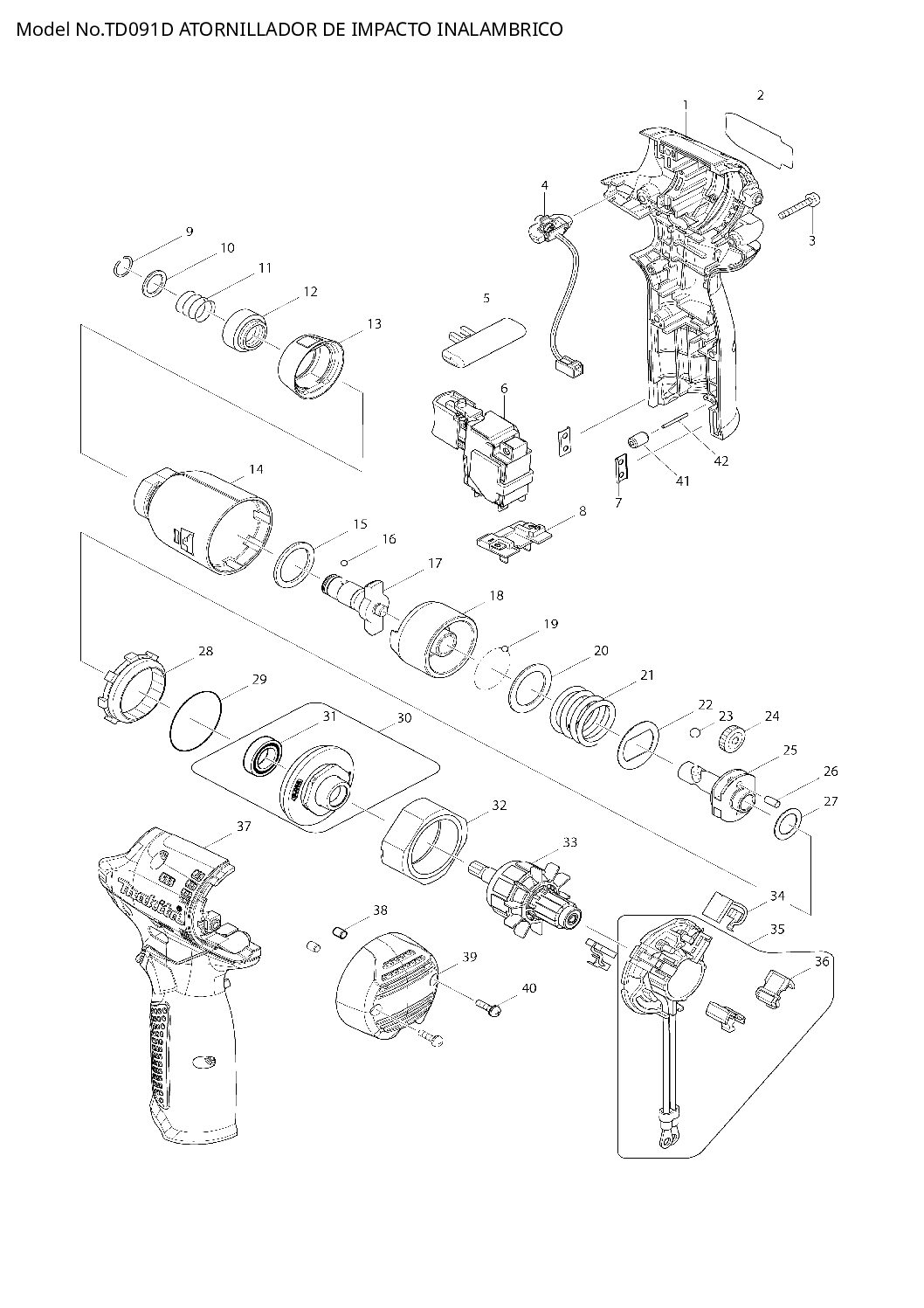 Model No.TD091D ATORNILLADOR DE IMPACTO INALAMBRICO

1
2
3
4
5
6
7
8
9
10
11
12
13
14
15
16
17
18
19
20
21
22
23
24
25
26
27
28
29
30
31
32
33
34
35
36
37
38
39
40
41
42