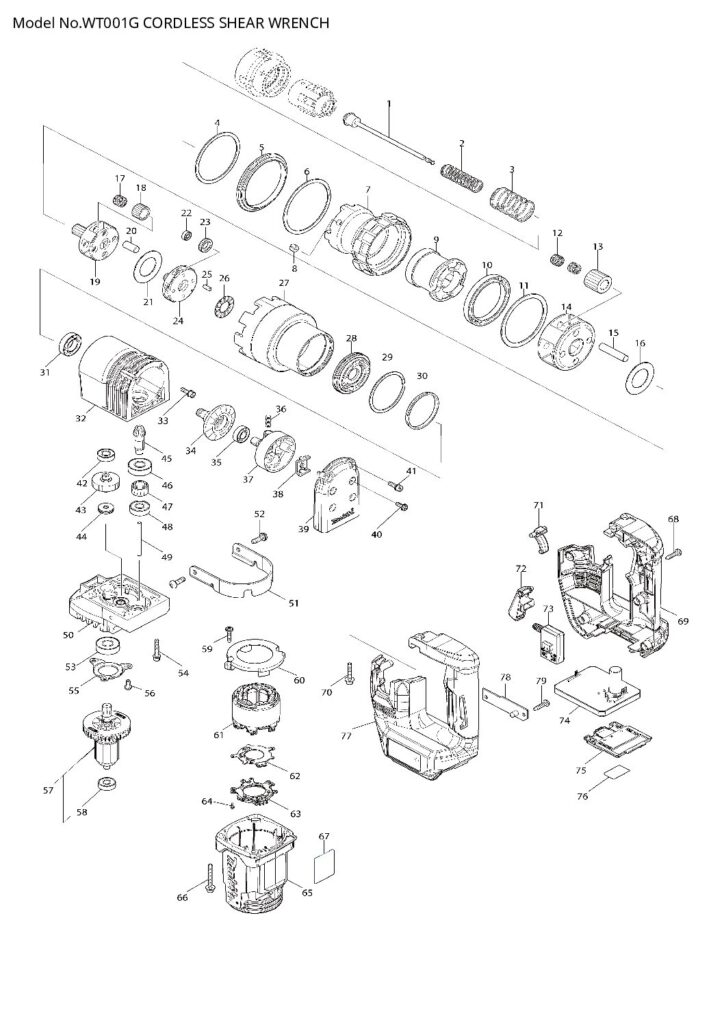 Model No.WT001G CORDLESS SHEAR WRENCH

1
2
3
4
5
6
7
8
9
10
11
12
13
14
15
16
17
18
19
20
21
22
23
24
25
26
27
28
29
30
31
32
33
34
35
36
37
38
39
40
41
42
43
44
45
46
47
48
49
50
51
52
53
54
55
56
57
58
59
60
61
62
63
64
65
66
67
68
69
70
71
72
73
74
75
76
77
78
79