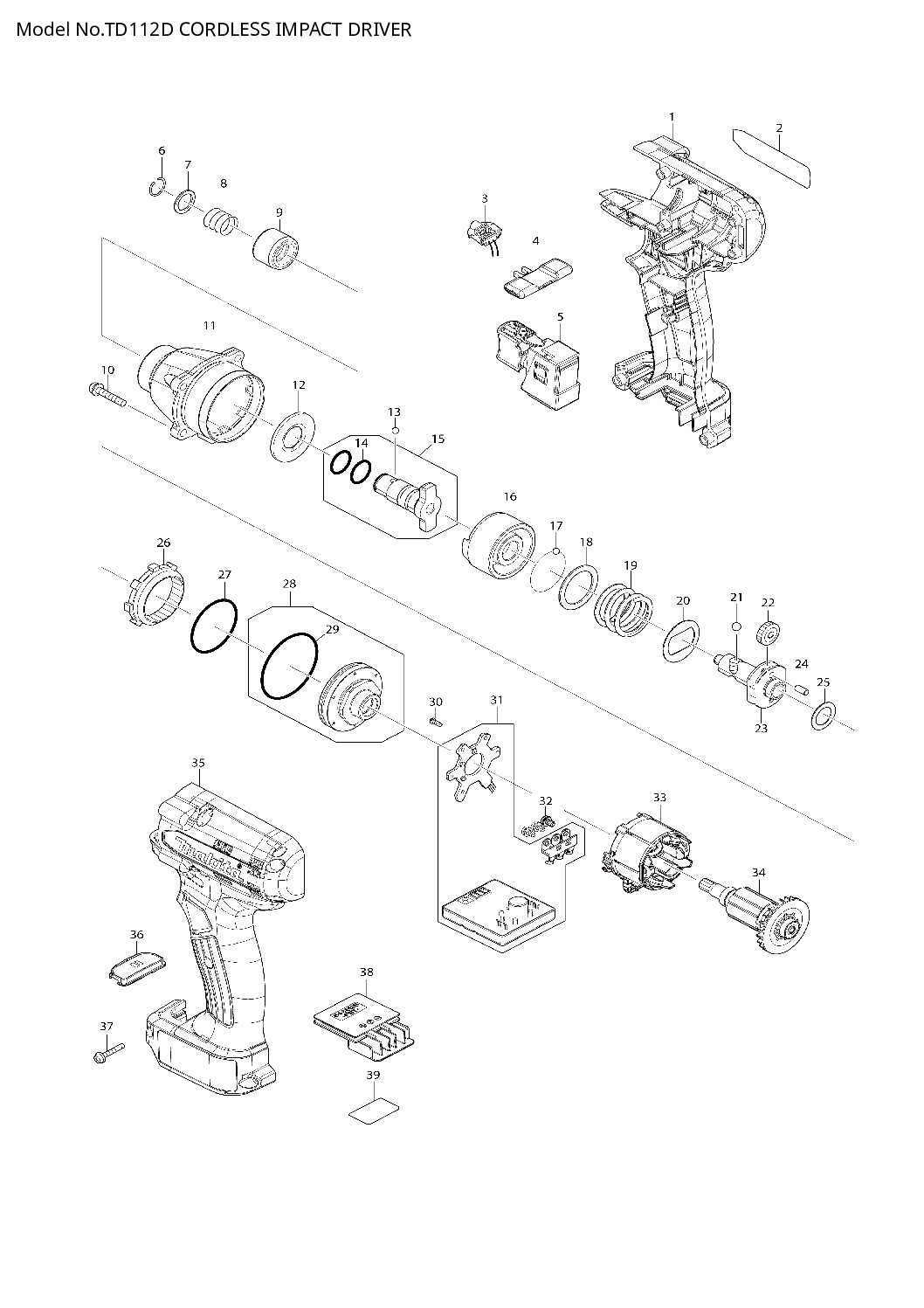 Model No.TD112D CORDLESS IMPACT DRIVER

1
2
6
7
8
9
3
4
5
11
10
12
13
14
15
16
17
18
19
20
21
22
24
25
23
26
27
28
29
30
31
32
33
34
35
36
37
38
39